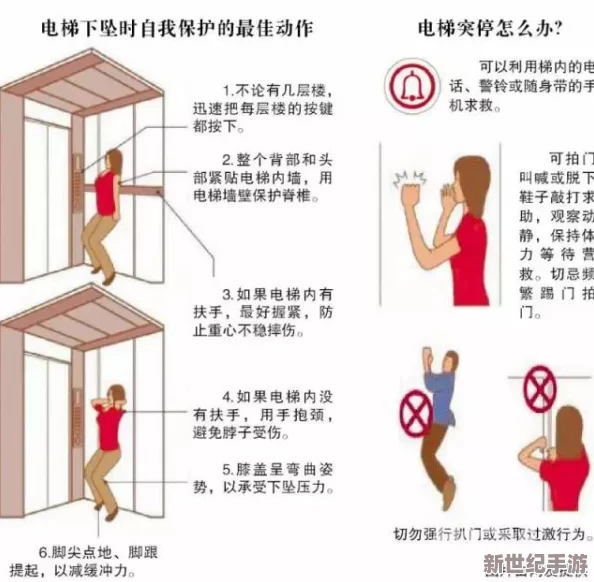 电梯下坠时自我保护的最佳动作

1.不论有几层楼，迅速把每层楼的按键都按下。

2.整个背部和头部紧贴电梯内墙，用电梯墙壁保护脊椎。

3.如果电梯内有扶手，最好握紧，防止重心不稳摔伤。

4.如果电梯内没有扶手，用手抱颈，避免脖子受伤。

5.膝盖呈弯曲姿势，以承受下坠压力。

6.脚尖点地、脚跟提起，以减缓冲力。

电梯突停怎么办？

可以利用梯内的电话、警铃或随身带的手机求救。

可拍门叫喊或脱下鞋子敲打求助，观察动静，保持体力等待营救。切忌频繁踢门拍门。

切勿强行扒门或采取过激行为。

新世纪手游